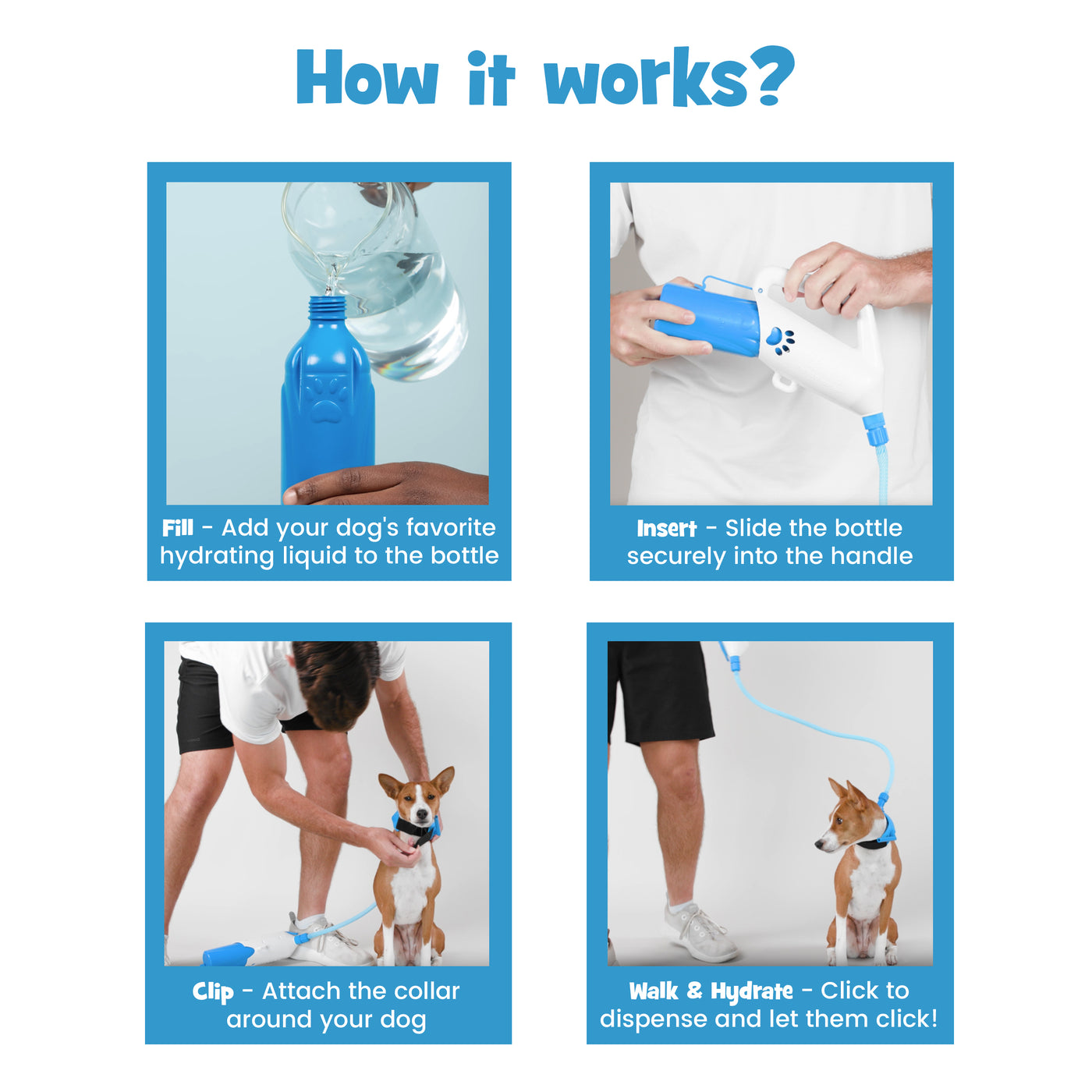 How it works?

Fill - Add your dog's favorite hydrating liquid to the bottle

Insert - Slide the bottle securely into the handle

Clip - Attach the collar around your dog

Walk & Hydrate - Click to dispense and let them click!