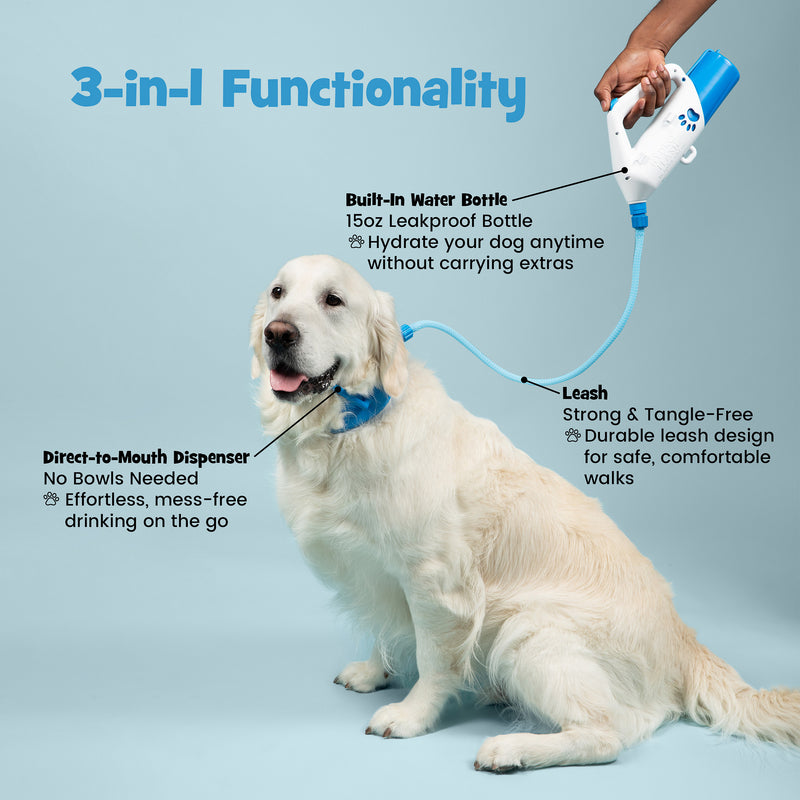 3-in-1 Functionality

Built-In Water Bottle
15oz Leakproof Bottle
Hydrate your dog anytime without carrying extras

Leash
Strong & Tangle-Free
Durable leash design for safe, comfortable walks

Direct-to-Mouth Dispenser
No Bowls Needed
Effortless, mess-free drinking on the go